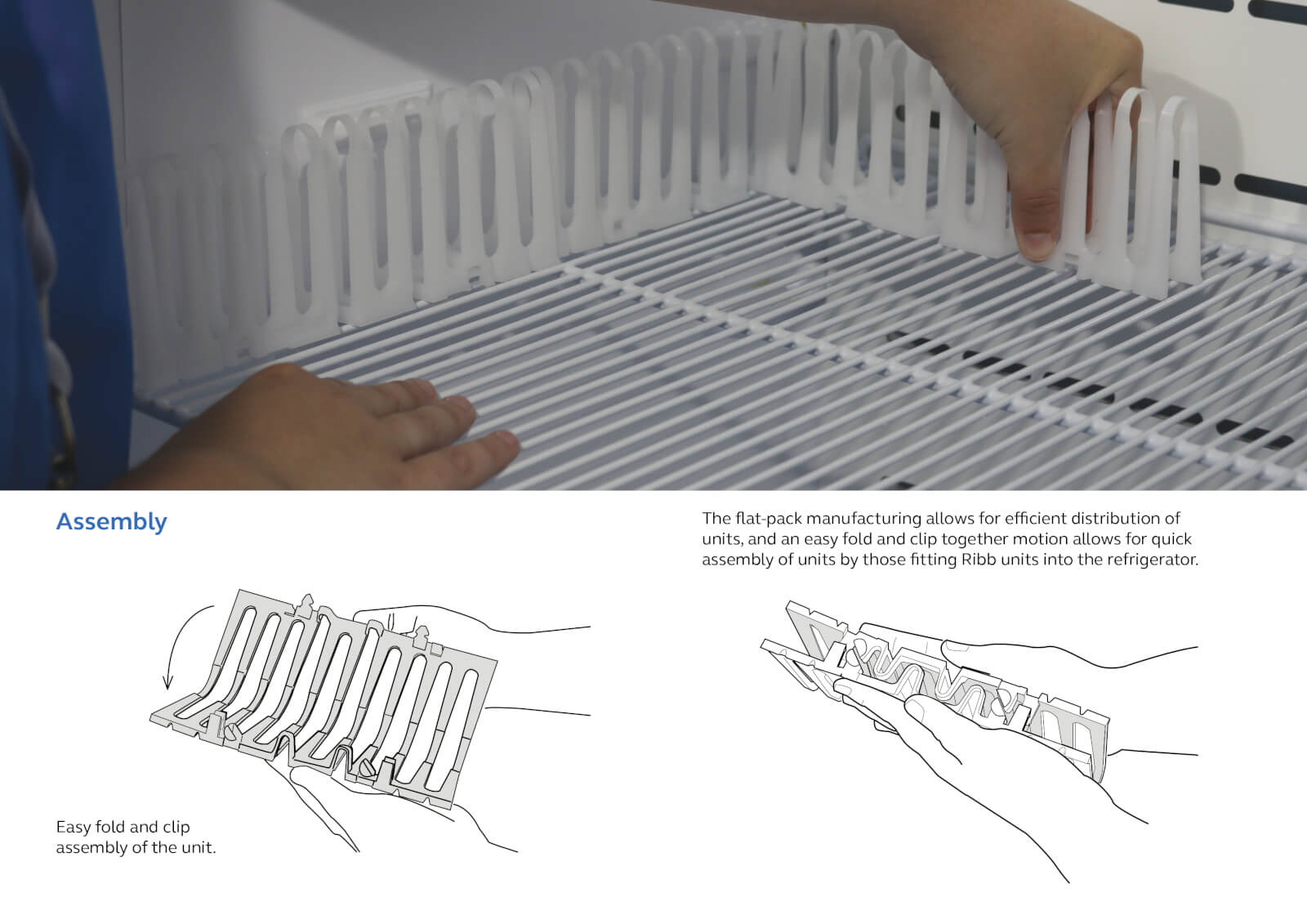 Assembly

The flat-pack manufacturing allows for efficient distribution of units, and an easy fold and clip together motion allows for quick assembly of units by those fitting Ribb units into the refrigerator.

Easy fold and clip assembly of the unit.