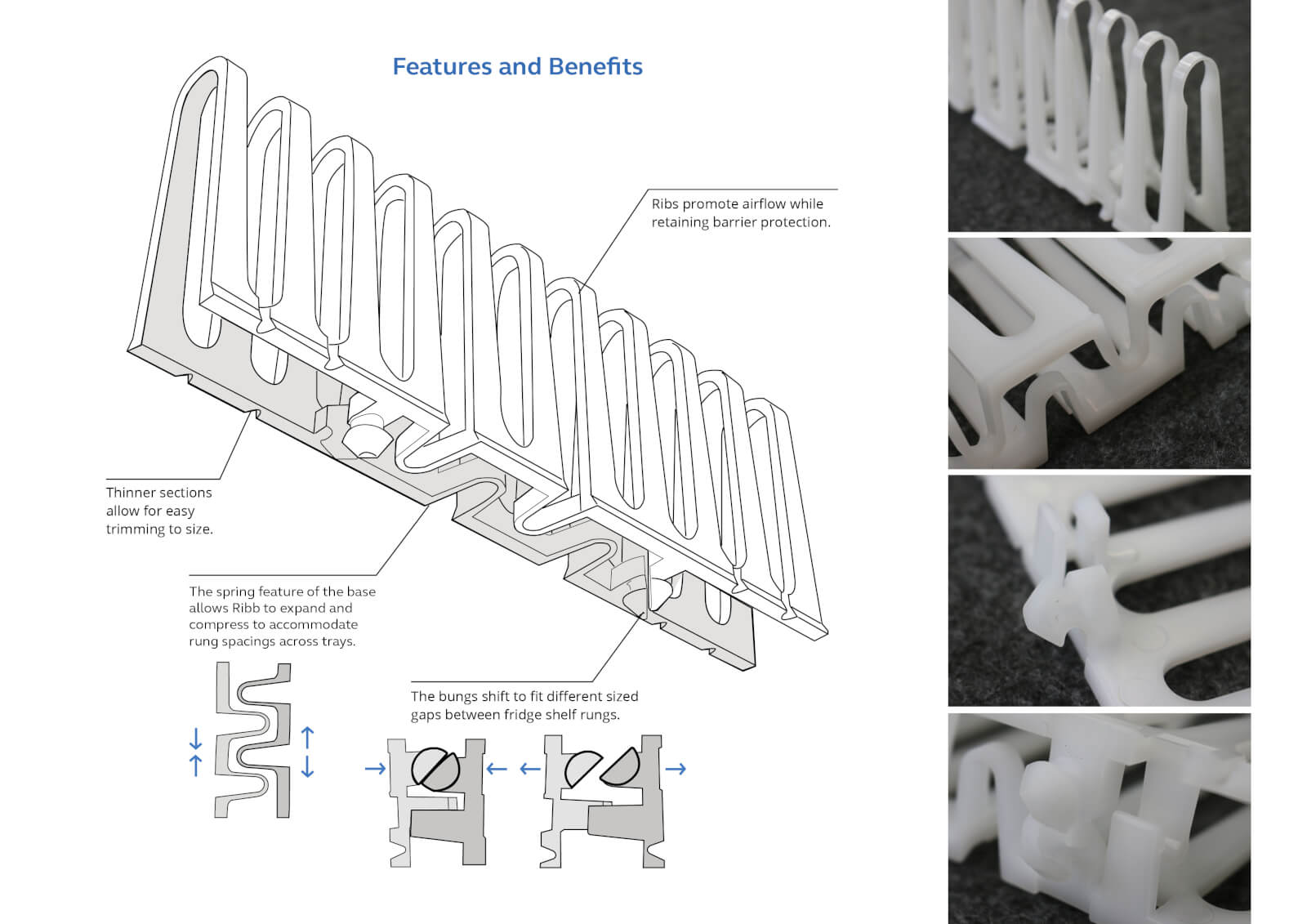 Features and Benefits

Ribs promote airflow while retaining barrier protection.

Thinner sections allow for easy trimming to size.

The spring feature of the base allows Ribb to expand and compress to accommodate rung spacings across trays.

The bungs shift to fit different sized gaps between fridge shelf rungs.