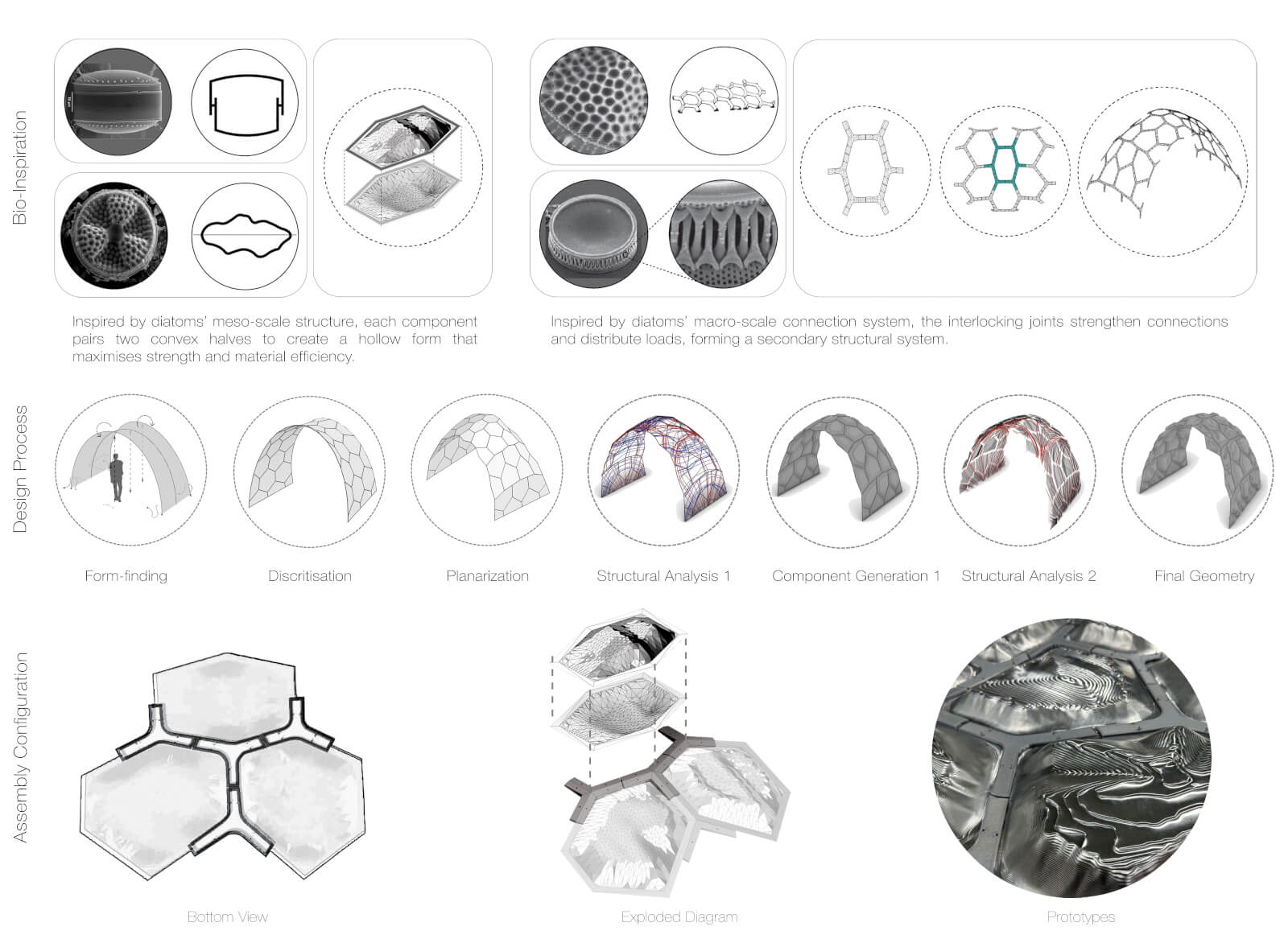 Bio-Inspiration

Inspired by diatoms' meso-scale structure, each component pairs two convex halves to create a hollow form that maximises strength and material efficiency.

Inspired by diatoms' macro-scale connection system, the interlocking joints strengthen connections and distribute loads, forming a secondary structural system.

Design Process

Form-finding

Discritisation

Planarization

Structural Analysis 1

Component Generation 1

Structural Analysis 2

Final Geometry

Assembly Configuration

Bottom View

Exploded Diagram

Prototypes